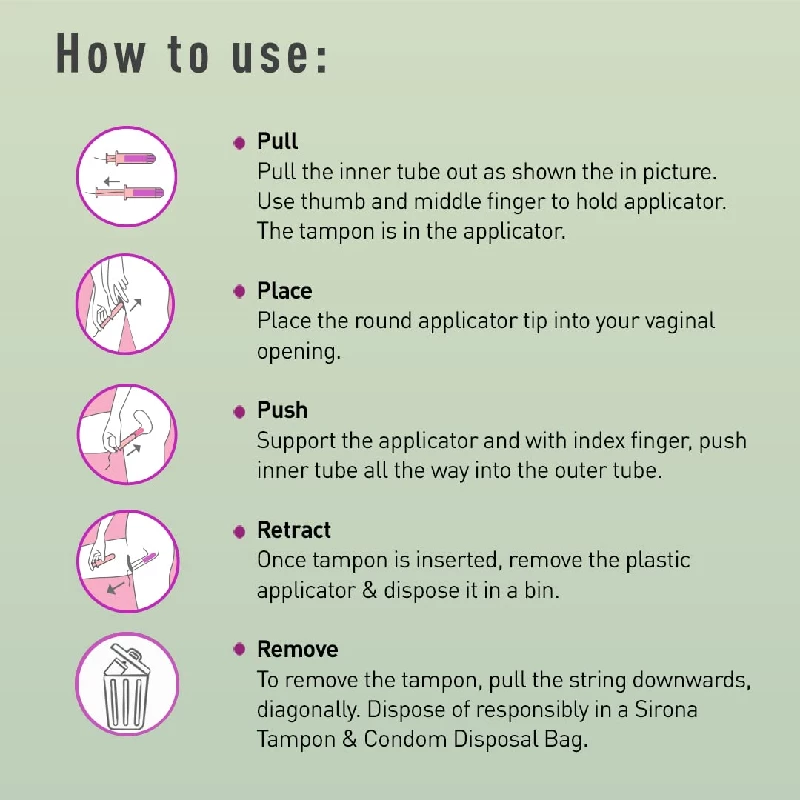 How to use:

Pull
Pull the inner tube out as shown the in picture. Use thumb and middle finger to hold applicator. The tampon is in the applicator.

Place
Place the round applicator tip into your vaginal opening.

Push
Support the applicator and with index finger, push inner tube all the way into the outer tube.

Retract
Once tampon is inserted, remove the plastic applicator & dispose it in a bin.

Remove
To remove the tampon, pull the string downwards, diagonally. Dispose of responsibly in a Sirona Tampon & Condom Disposal Bag.